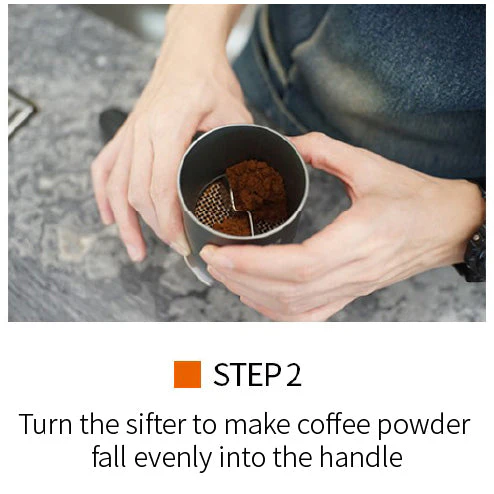 STEP 2

Turn the sifter to make coffee powder fall evenly into the handle